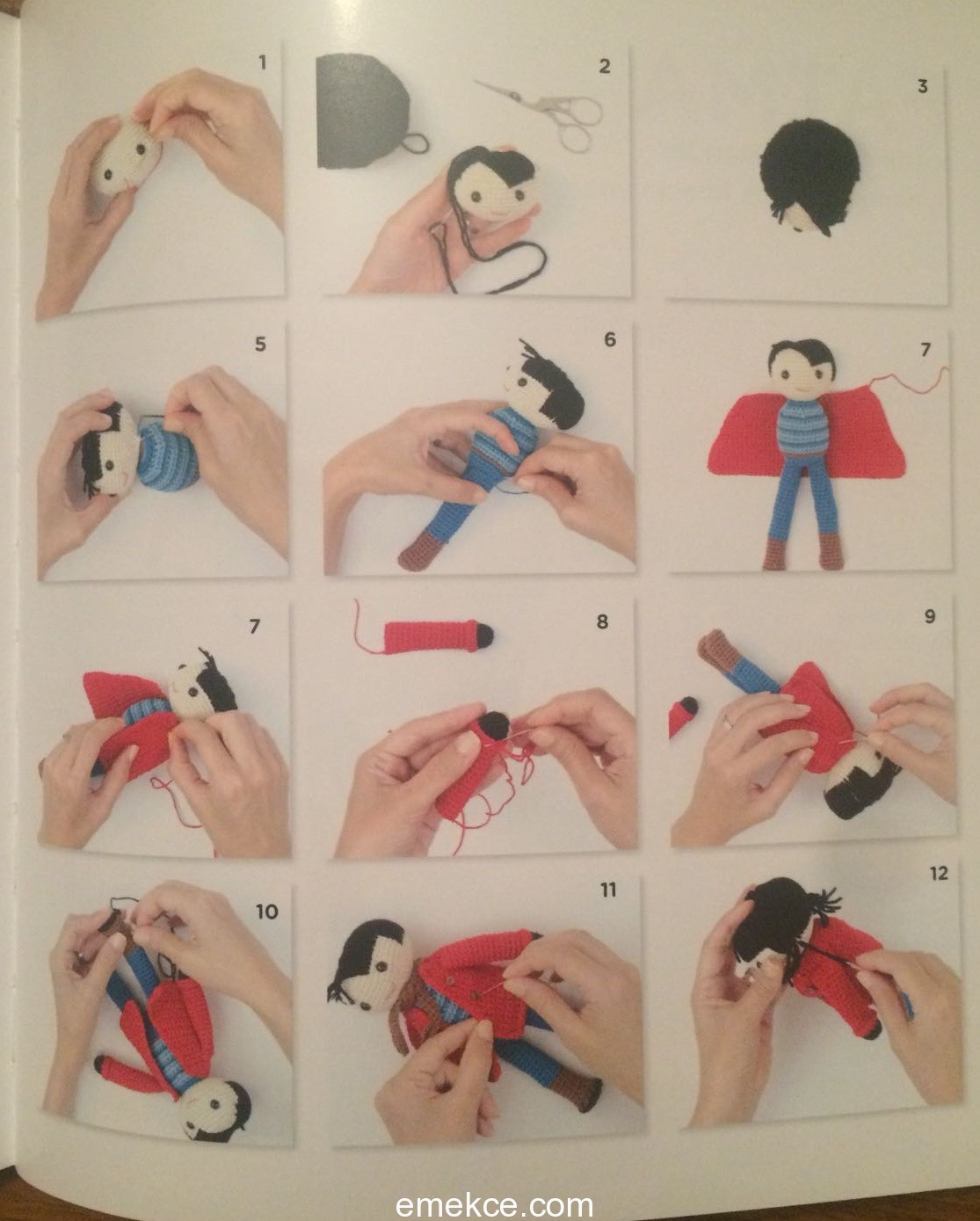 1

2

3

5

6

7

7

8

9

10

11

12

emekce.com